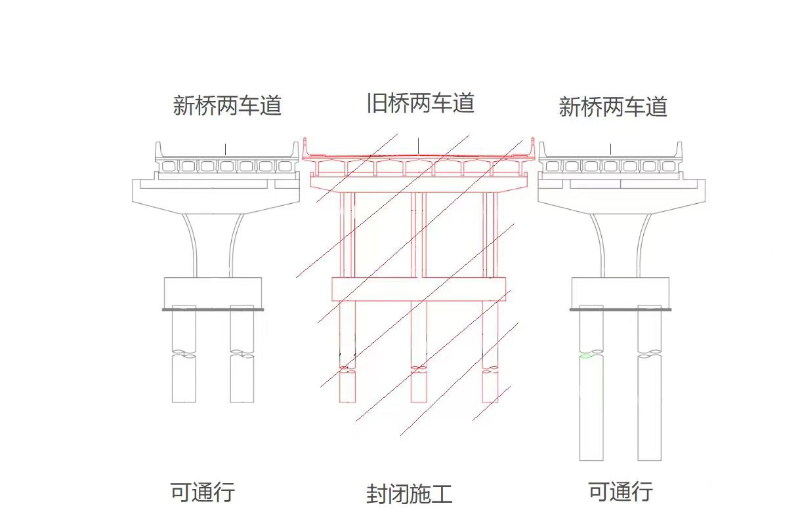 新桥两车道

旧桥两车道

新桥两车道

可通行

封闭施工

可通行